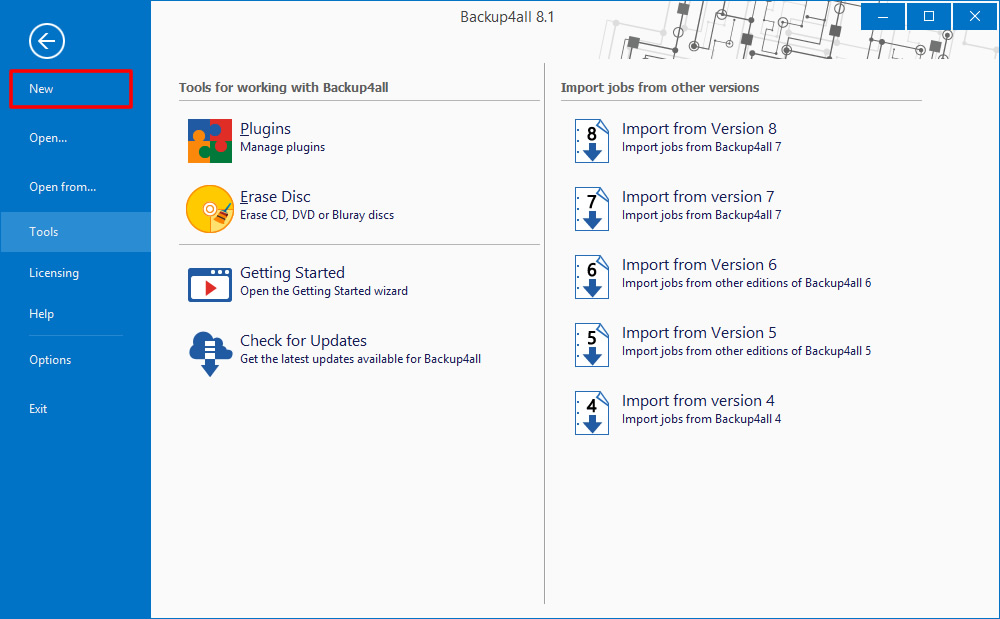 Backup4all 8.1

New

Open...

Open from...

Tools

Licensing

Help

Options

Exit

Tools for working with Backup4all

Plugins
Manage plugins

Erase Disc
Erase CD, DVD or Bluray discs

Getting Started
Open the Getting Started wizard

Check for Updates
Get the latest updates available for Backup4all

Import jobs from other versions

8
Import from Version 8
Import jobs from Backup4all 7

7
Import from version 7
Import jobs from Backup4all 7

6
Import from Version 6
Import jobs from other editions of Backup4all 6

5
Import from Version 5
Import jobs from other editions of Backup4all 5

4
Import from version 4
Import jobs from Backup4all 4